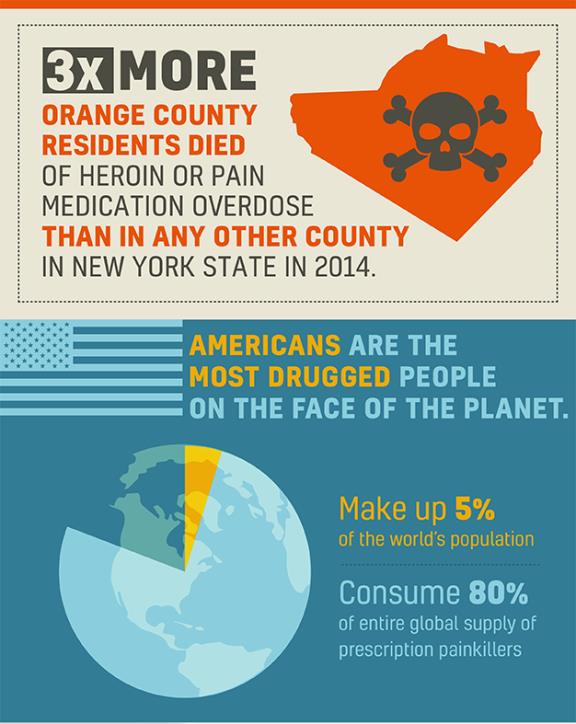 3x MORE
ORANGE COUNTY RESIDENTS DIED OF HEROIN OR PAIN MEDICATION OVERDOSE THAN IN ANY OTHER COUNTY IN NEW YORK STATE IN 2014.

AMERICANS ARE THE MOST DRUGGED PEOPLE ON THE FACE OF THE PLANET.

Make up 5%
of the world's population

Consume 80%
of entire global supply of prescription painkillers